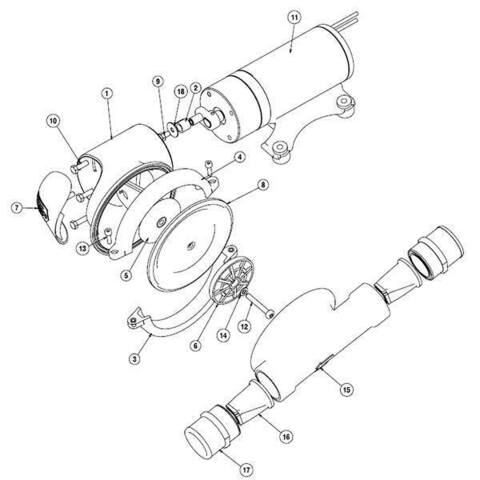 11
9
18
2
1
10
4
8
7
13
5
6
14
12
3
15
16
17